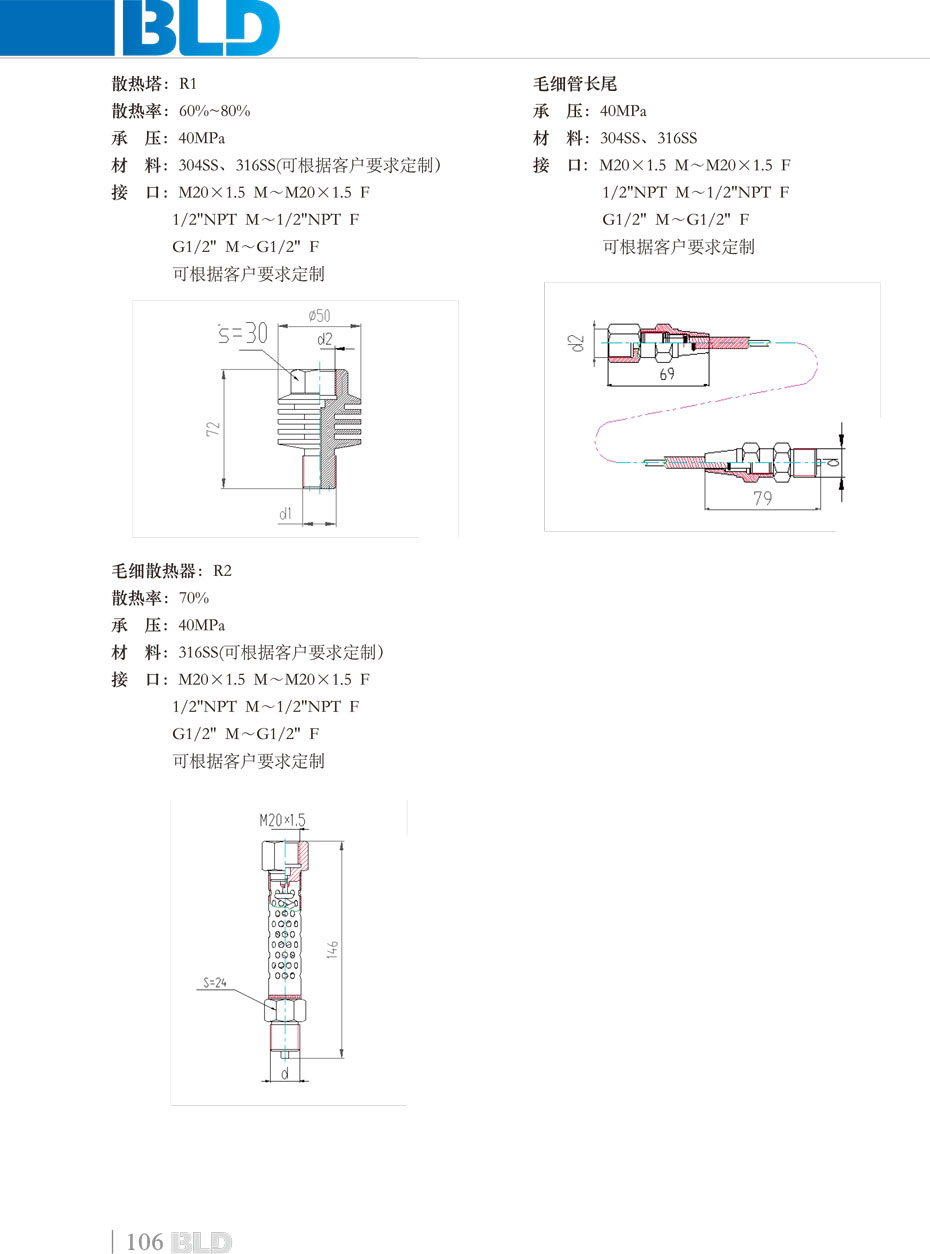 BLD

散热塔：R1
散热率：60%~80%
承　压：40MPa
材　料：304SS、316SS(可根据客户要求定制)
接　口：M20×1.5 M～M20×1.5 F
1/2"NPT M～1/2"NPT F
G1/2" M～G1/2" F
可根据客户要求定制

S=30
ø50
d2
72
d1

毛细散热器：R2
散热率：70%
承　压：40MPa
材　料：316SS(可根据客户要求定制)
接　口：M20×1.5 M～M20×1.5 F
1/2"NPT M～1/2"NPT F
G1/2" M～G1/2" F
可根据客户要求定制

M20×1.5
146
S=24
d

毛细管长尾
承　压：40MPa
材　料：304SS、316SS
接　口：M20×1.5 M～M20×1.5 F
1/2"NPT M～1/2"NPT F
G1/2" M～G1/2" F
可根据客户要求定制

d2
69
79

106 BLD